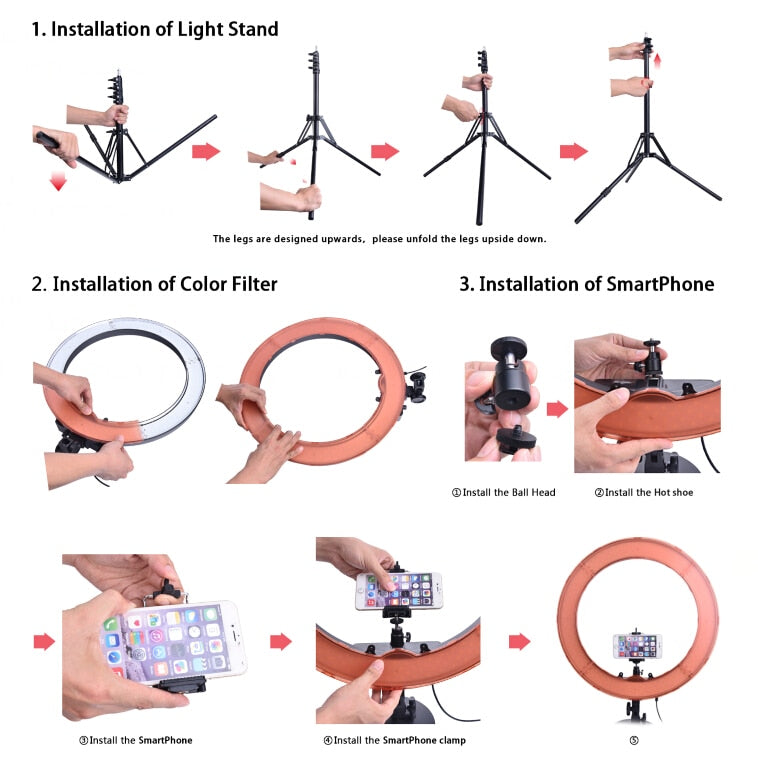 1. Installation of Light Stand

The legs are designed upwards, please unfold the legs upside down.

2. Installation of Color Filter

3. Installation of SmartPhone

①Install the Ball Head

②Install the Hot shoe

③Install the SmartPhone

④Install the SmartPhone clamp

⑤