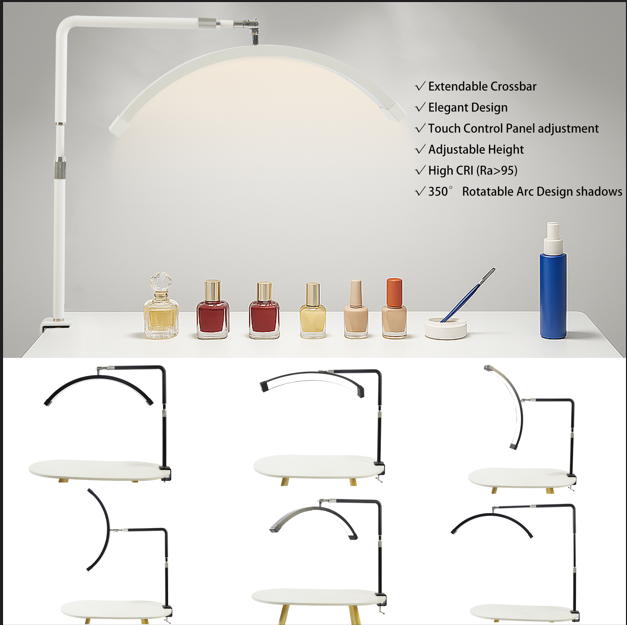 √ Extendable Crossbar
√ Elegant Design
√ Touch Control Panel adjustment
√ Adjustable Height
√ High CRI (Ra>95)
√ 350° Rotatable Arc Design shadows